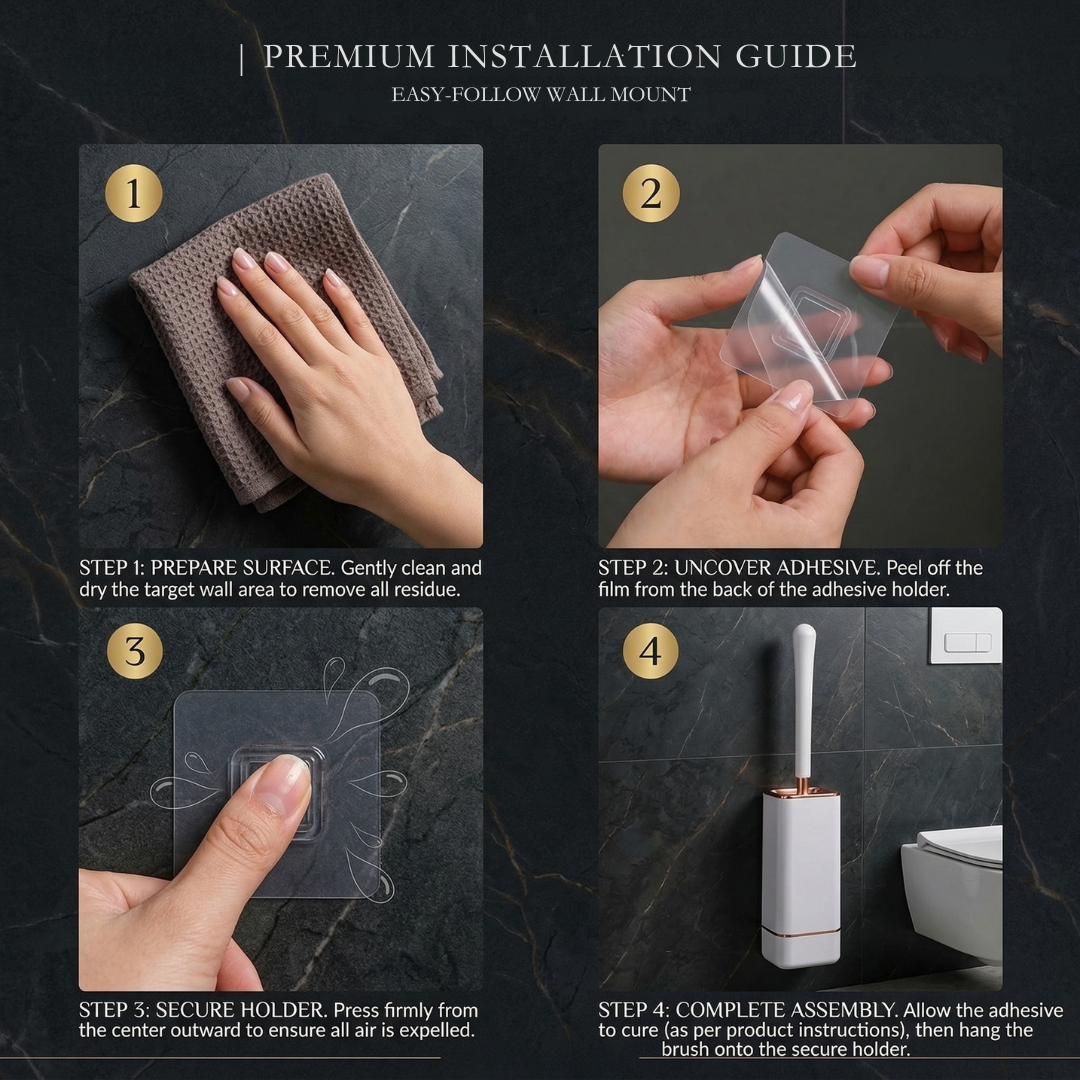 | PREMIUM INSTALLATION GUIDE
EASY-FOLLOW WALL MOUNT

1

STEP 1: PREPARE SURFACE. Gently clean and dry the target wall area to remove all residue.

2

STEP 2: UNCOVER ADHESIVE. Peel off the film from the back of the adhesive holder.

3

STEP 3: SECURE HOLDER. Press firmly from the center outward to ensure all air is expelled.

4

STEP 4: COMPLETE ASSEMBLY. Allow the adhesive to cure (as per product instructions), then hang the brush onto the secure holder.